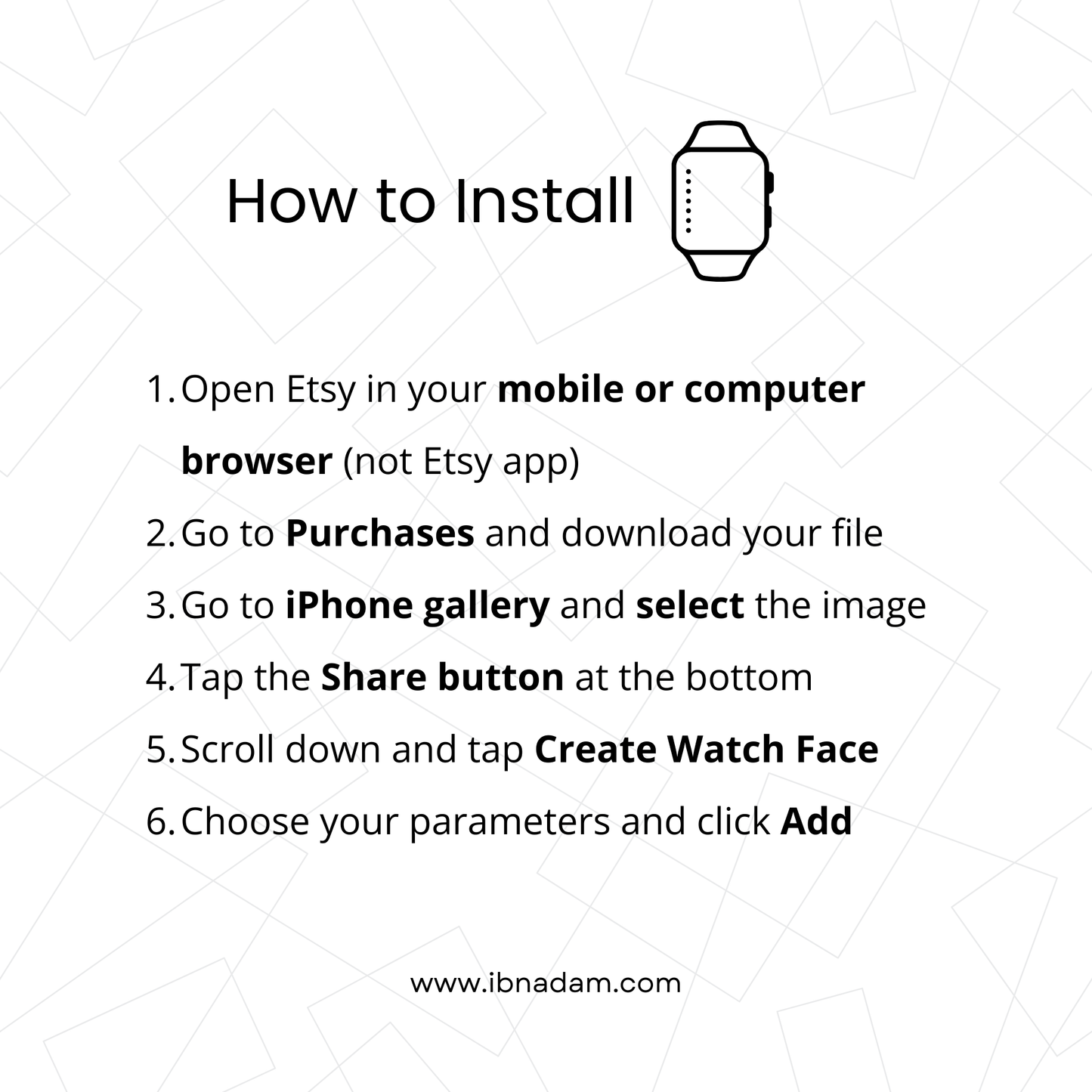 How to Install

1. Open Etsy in your mobile or computer browser (not Etsy app)
2. Go to Purchases and download your file
3. Go to iPhone gallery and select the image
4. Tap the Share button at the bottom
5. Scroll down and tap Create Watch Face
6. Choose your parameters and click Add

www.ibnadam.com